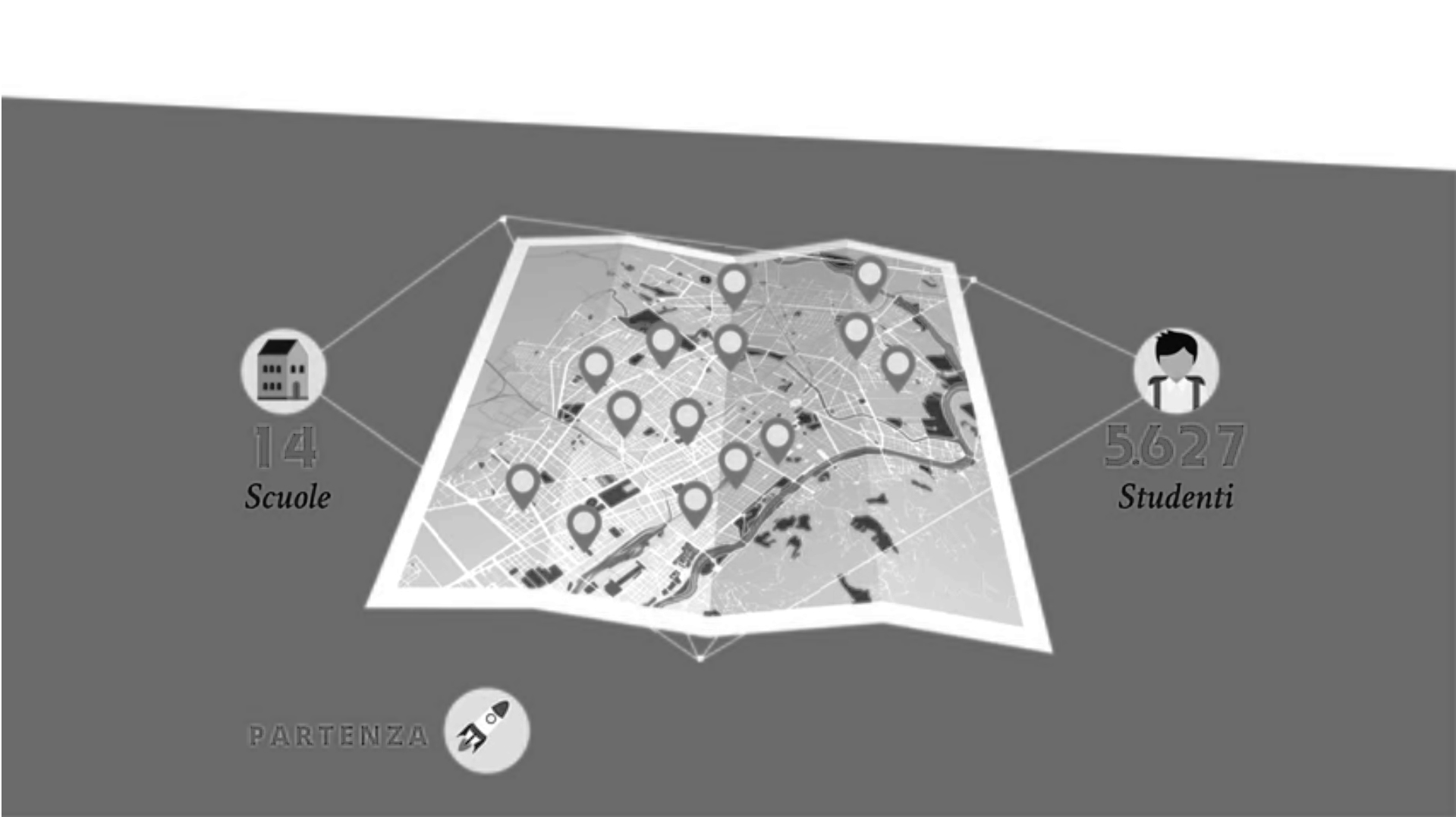 14
Scuole

5.627
Studenti

PARTENZA